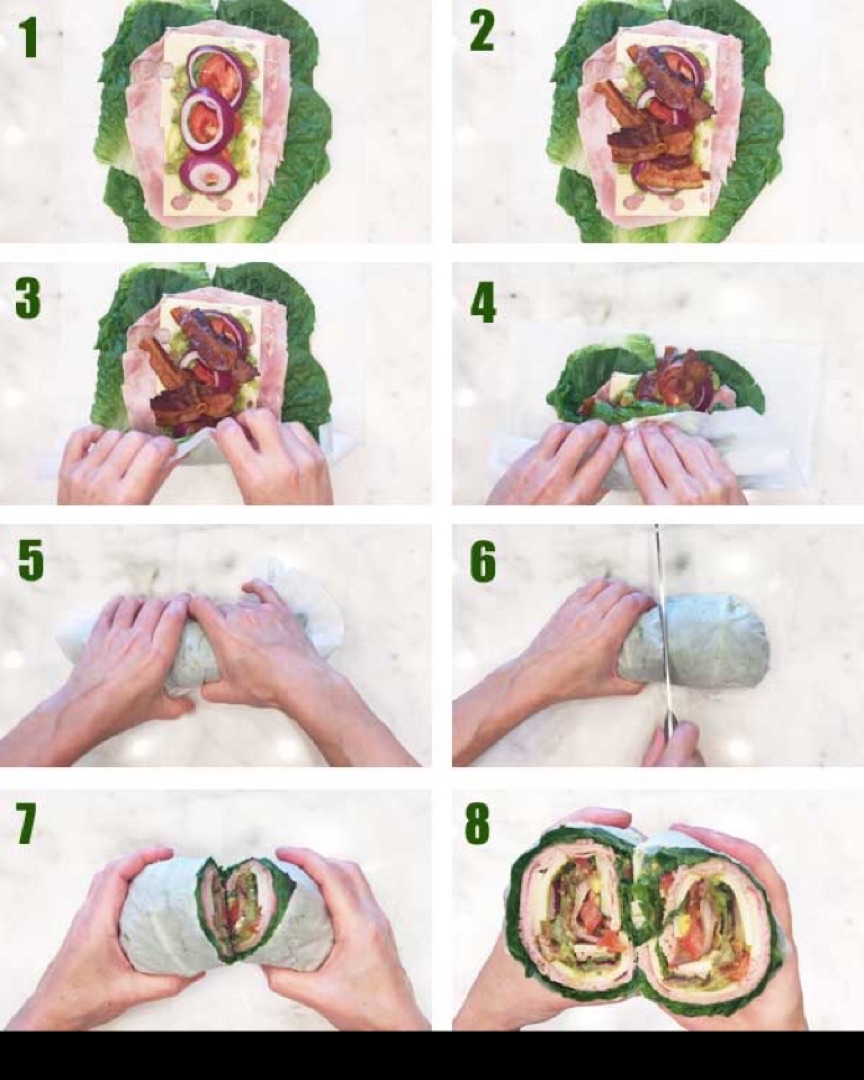 1

2

3

4

5

6

7

8